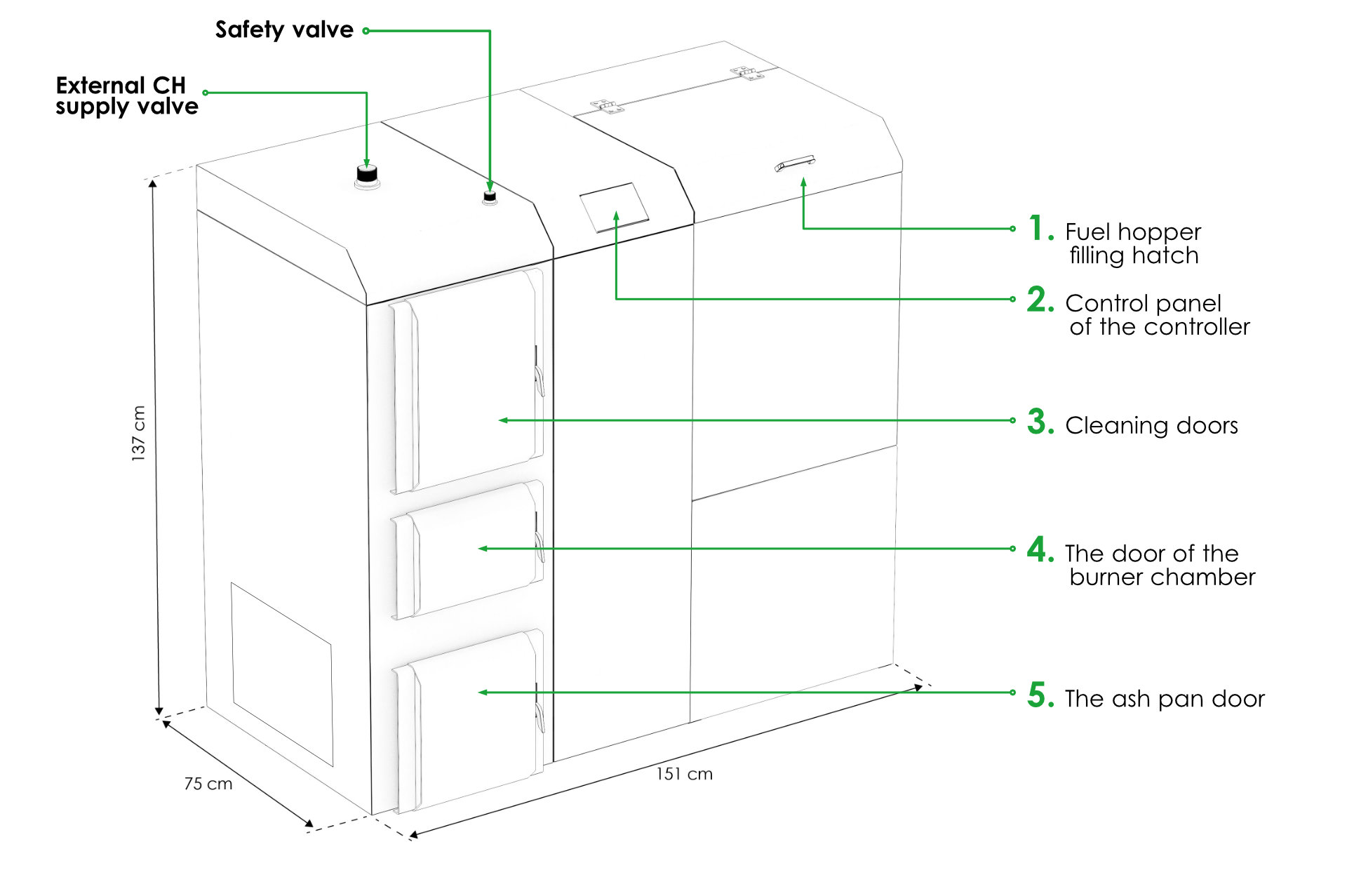 Safety valve

External CH supply valve

137 cm

75 cm

151 cm

1. Fuel hopper filling hatch

2. Control panel of the controller

3. Cleaning doors

4. The door of the burner chamber

5. The ash pan door